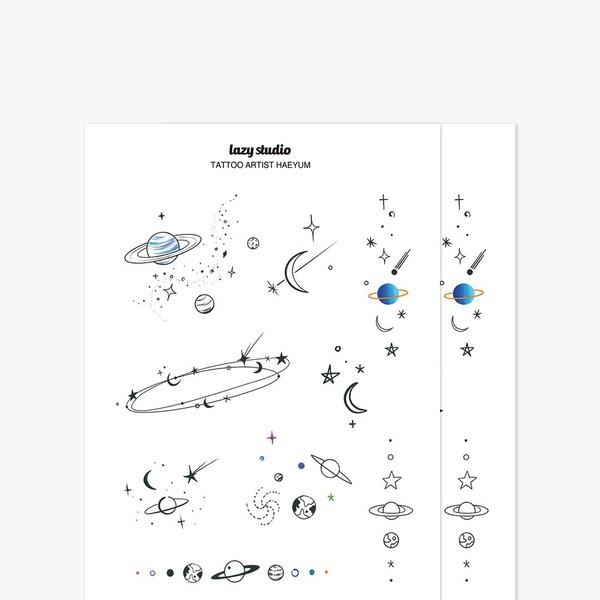 lazy studio
TATTOO ARTIST HAEYUM