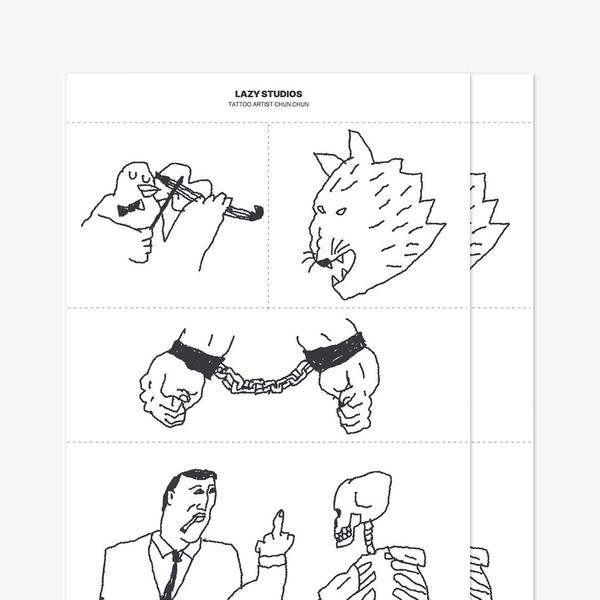 LAZY STUDIOS
TATTOO ARTIST CHUN CHUN