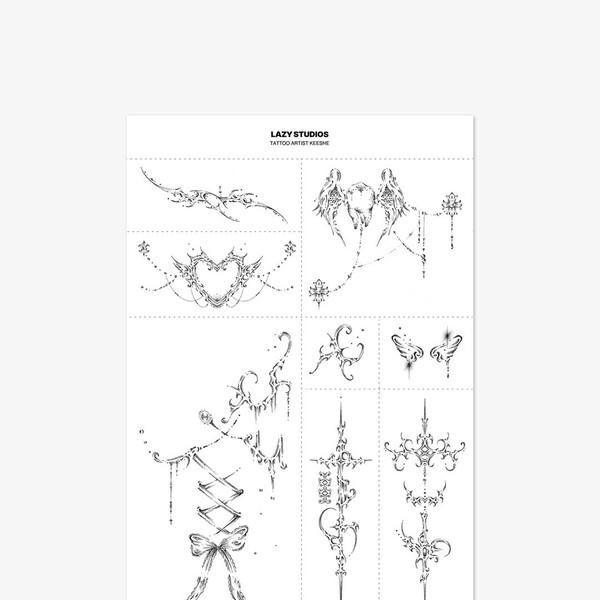 LAZY STUDIOS
TATTOO ARTIST KEESHE