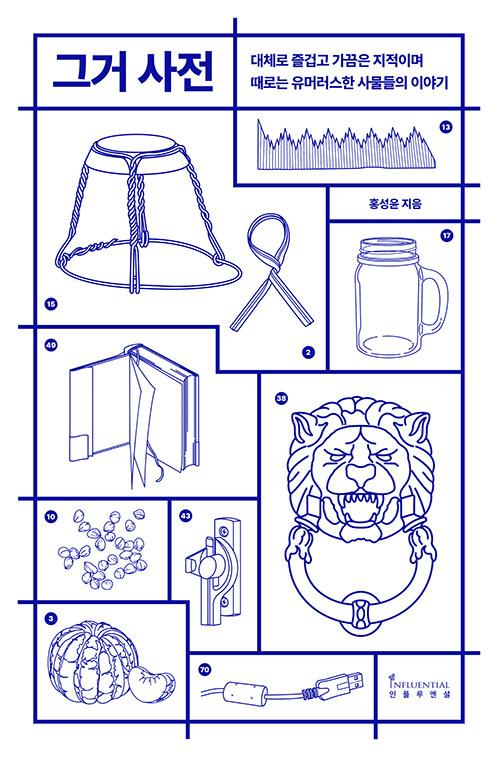 그거 사전

대체로 즐겁고 가끔은 지적이며 때로는 유머러스한 사물들의 이야기

13

홍성윤 지음

17

15

2

49

38

10

43

3

70

INFLUENTIAL
인플루엔셜