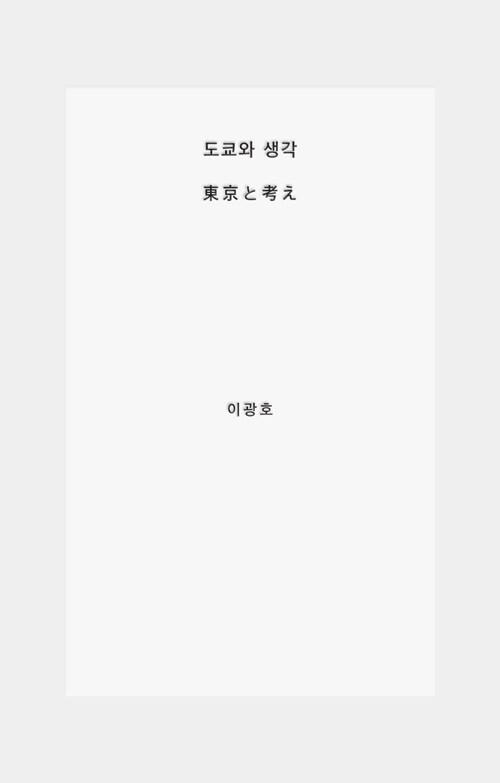 도쿄와 생각

東京と考え

이광호