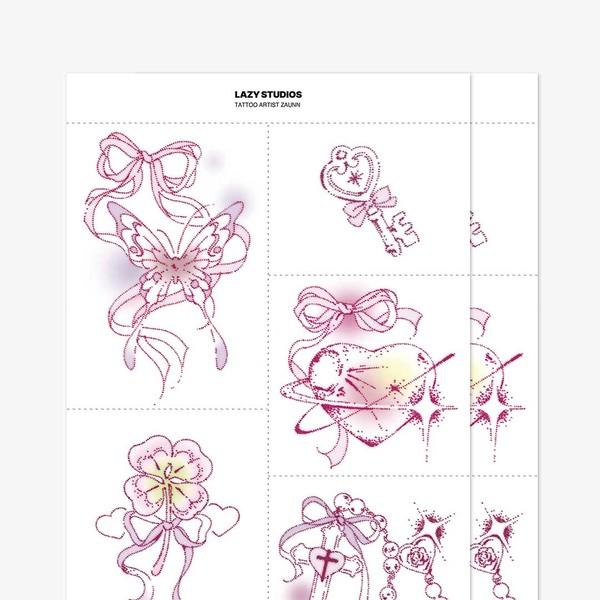 LAZY STUDIOS
TATTOO ARTIST ZAUNN